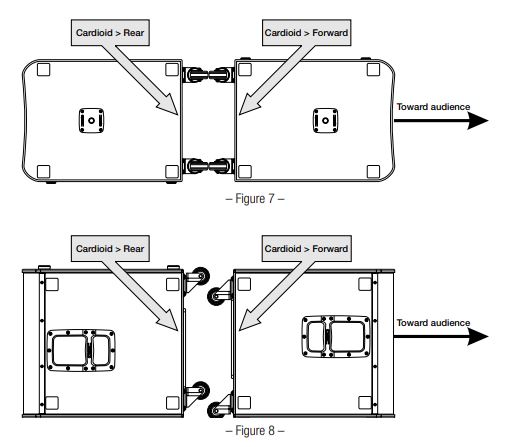 Cardioid > Rear

Cardioid > Forward

Toward audience

– Figure 7 –

Cardioid > Rear

Cardioid > Forward

Toward audience

– Figure 8 –